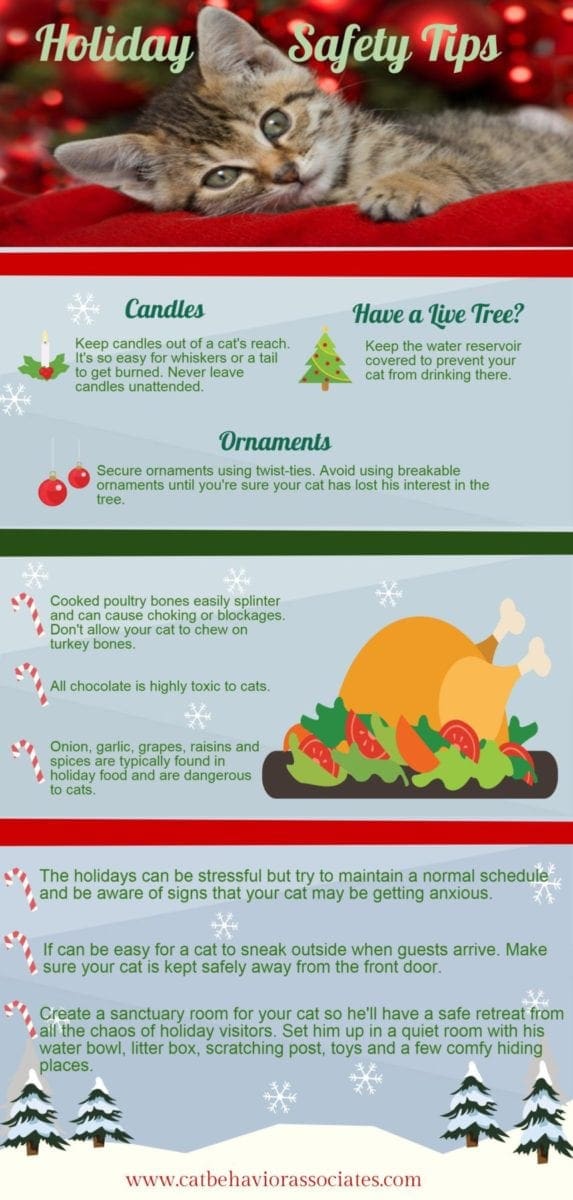 Holiday Safety Tips

Candles

Keep candles out of a cat's reach. It's so easy for whiskers or a tail to get burned. Never leave candles unattended.

Have a Live Tree?

Keep the water reservoir covered to prevent your cat from drinking there.

Ornaments

Secure ornaments using twist-ties. Avoid using breakable ornaments until you're sure your cat has lost his interest in the tree.

Cooked poultry bones easily splinter and can cause choking or blockages. Don't allow your cat to chew on turkey bones.

All chocolate is highly toxic to cats.

Onion, garlic, grapes, raisins and spices are typically found in holiday food and are dangerous to cats.

The holidays can be stressful but try to maintain a normal schedule and be aware of signs that your cat may be getting anxious.

If can be easy for a cat to sneak outside when guests arrive. Make sure your cat is kept safely away from the front door.

Create a sanctuary room for your cat so he'll have a safe retreat from all the chaos of holiday visitors. Set him up in a quiet room with his water bowl, litter box, scratching post, toys and a few comfy hiding places.

www.catbehaviorassociates.com